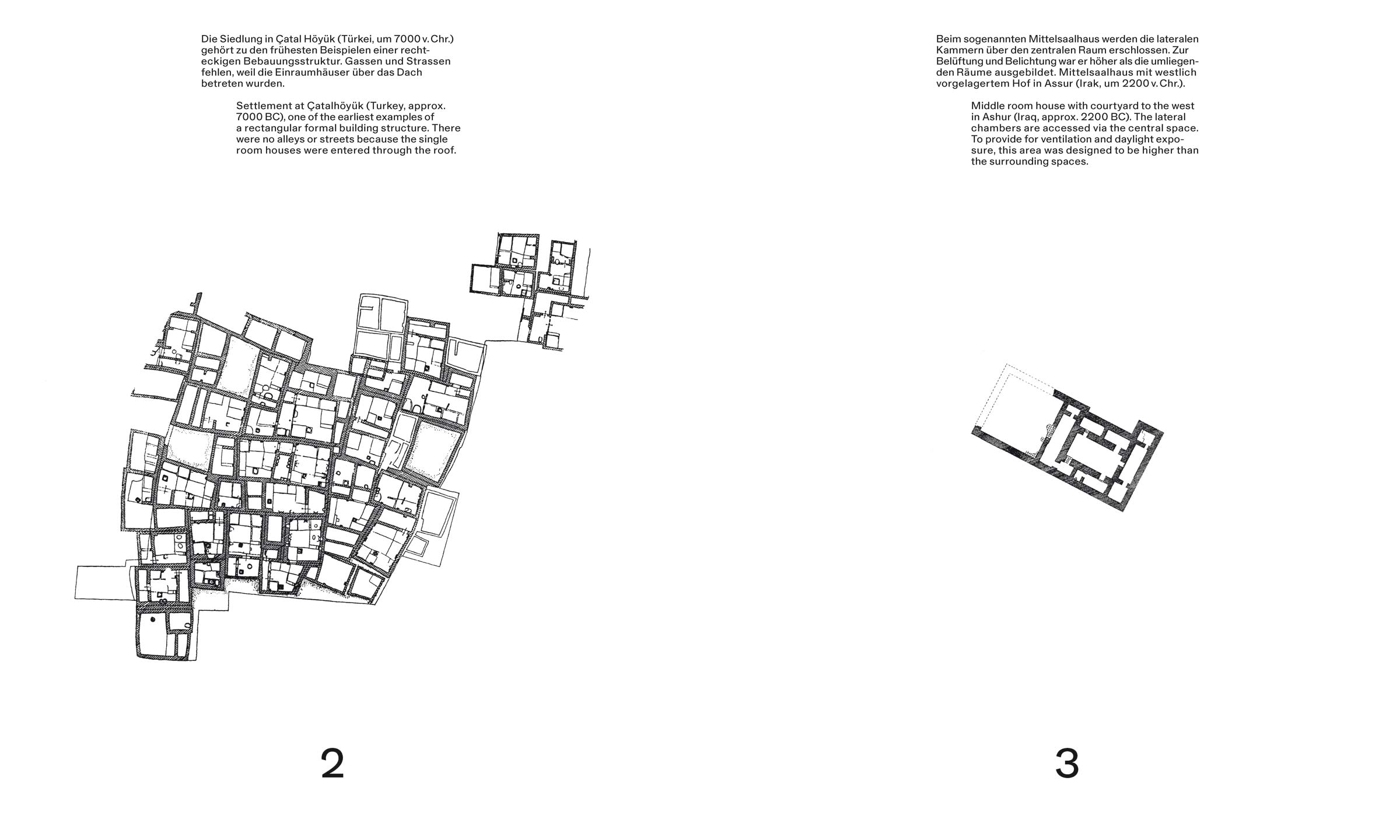 Die Siedlung in Çatal Höyük (Türkei, um 7000 v. Chr.) gehört zu den frühesten Beispielen einer rechteckigen Bebauungsstruktur. Gassen und Strassen fehlen, weil die Einraumhäuser über das Dach betreten wurden.

Settlement at Çatalhöyük (Turkey, approx. 7000 BC), one of the earliest examples of a rectangular formal building structure. There were no alleys or streets because the single room houses were entered through the roof.

2

Beim sogenannten Mittelsaalhaus werden die lateralen Kammern über den zentralen Raum erschlossen. Zur Belüftung und Belichtung war er höher als die umliegenden Räume ausgebildet. Mittelsaalhaus mit westlich vorgelagertem Hof in Assur (Irak, um 2200 v. Chr.).

Middle room house with courtyard to the west in Ashur (Iraq, approx. 2200 BC). The lateral chambers are accessed via the central space. To provide for ventilation and daylight exposure, this area was designed to be higher than the surrounding spaces.

3